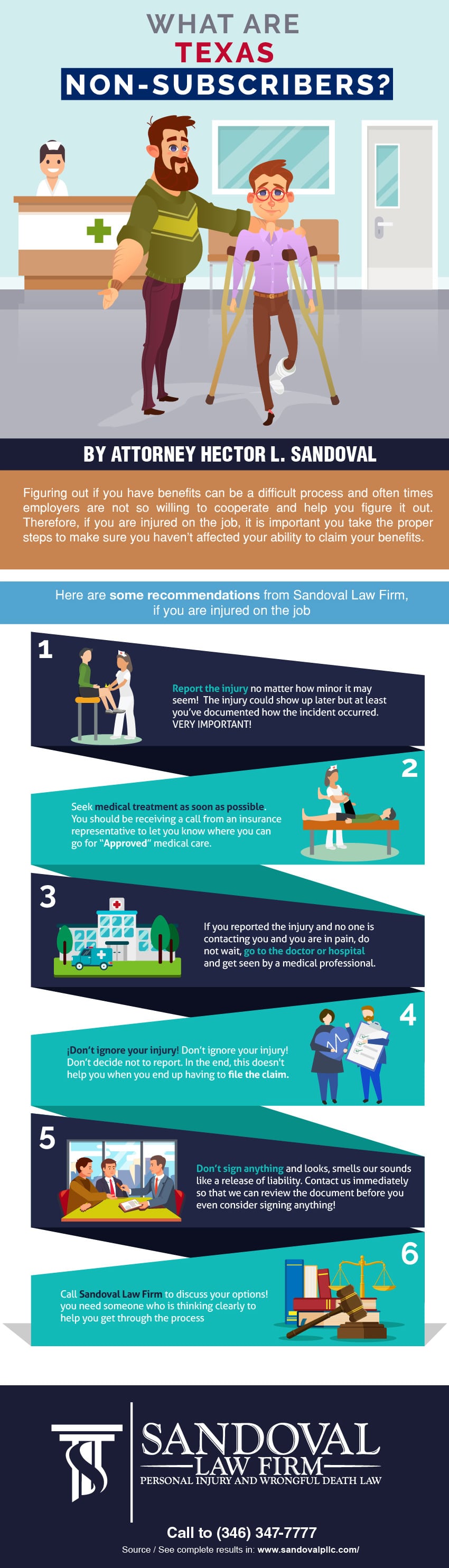 WHAT ARE
TEXAS
NON-SUBSCRIBERS?

BY ATTORNEY HECTOR L. SANDOVAL

Figuring out if you have benefits can be a difficult process and often times employers are not so willing to cooperate and help you figure it out. Therefore, if you are injured on the job, it is important you take the proper steps to make sure you haven't affected your ability to claim your benefits.

Here are some recommendations from Sandoval Law Firm, if you are injured on the job

1

Report the injury no matter how minor it may seem! The injury could show up later but at least you've documented how the incident occurred. VERY IMPORTANT!

2

Seek medical treatment as soon as possible. You should be receiving a call from an insurance representative to let you know where you can go for "Approved" medical care.

3

If you reported the injury and no one is contacting you and you are in pain, do not wait, go to the doctor or hospital and get seen by a medical professional.

4

¡Don't ignore your injury! Don't ignore your injury! Don't decide not to report. In the end, this doesn't help you when you end up having to file the claim.

5

Don't sign anything and looks, smells our sounds like a release of liability. Contact us immediately so that we can review the document before you even consider signing anything!

6

Call Sandoval Law Firm to discuss your options! you need someone who is thinking clearly to help you get through the process

SANDOVAL
LAW FIRM
PERSONAL INJURY AND WRONGFUL DEATH LAW

Call to (346) 347-7777

Source / See complete results in: www.sandovalpllc.com/